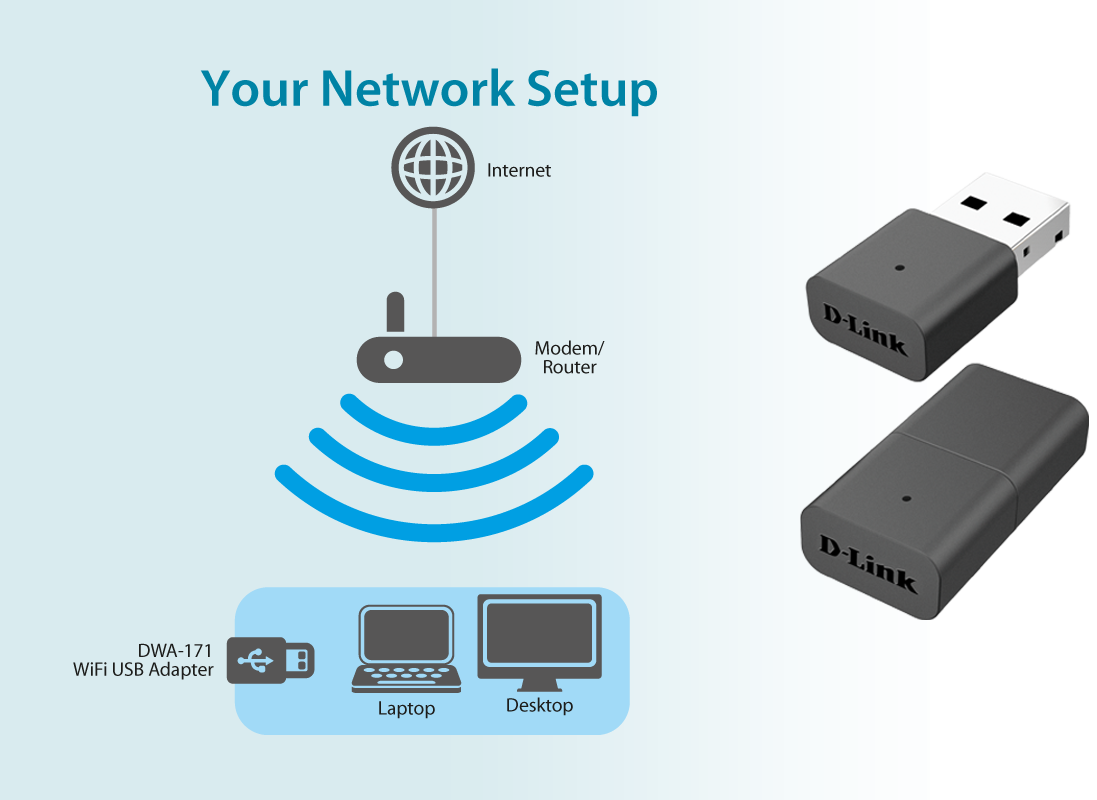 Your Network Setup

Internet

Modem/
Router

DWA-171
WiFi USB Adapter

Laptop

Desktop

D-Link

D-Link